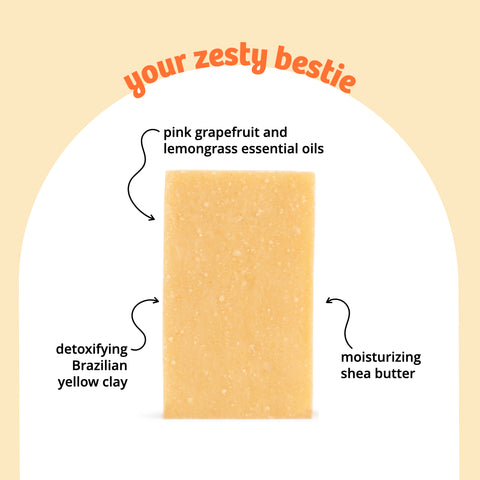 your zesty bestie

pink grapefruit and lemongrass essential oils

detoxifying Brazilian yellow clay

moisturizing shea butter