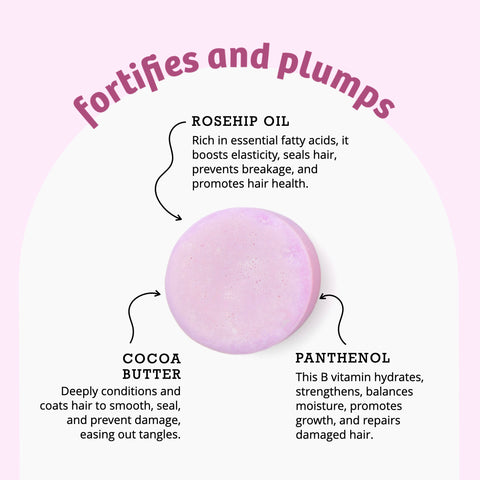 fortifies and plumps

ROSEHIP OIL
Rich in essential fatty acids, it boosts elasticity, seals hair, prevents breakage, and promotes hair health.

COCOA BUTTER
Deeply conditions and coats hair to smooth, seal, and prevent damage, easing out tangles.

PANTHENOL
This B vitamin hydrates, strengthens, balances moisture, promotes growth, and repairs damaged hair.