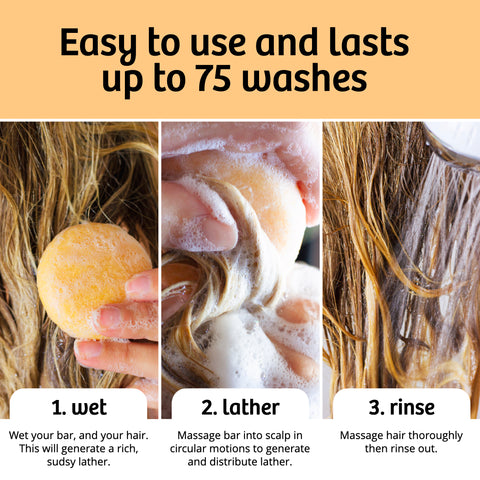 Easy to use and lasts up to 75 washes

1. wet

Wet your bar, and your hair. This will generate a rich, sudsy lather.

2. lather

Massage bar into scalp in circular motions to generate and distribute lather.

3. rinse

Massage hair thoroughly then rinse out.