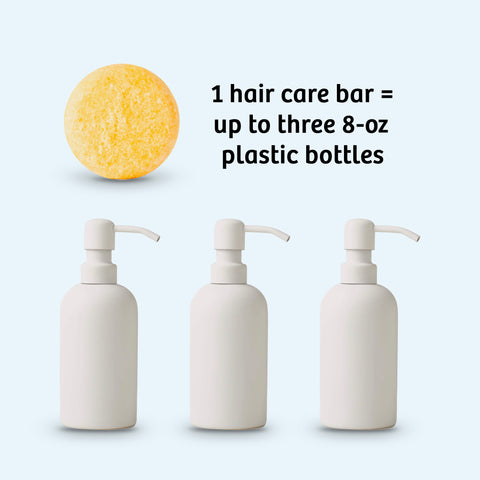 1 hair care bar = up to three 8-oz plastic bottles