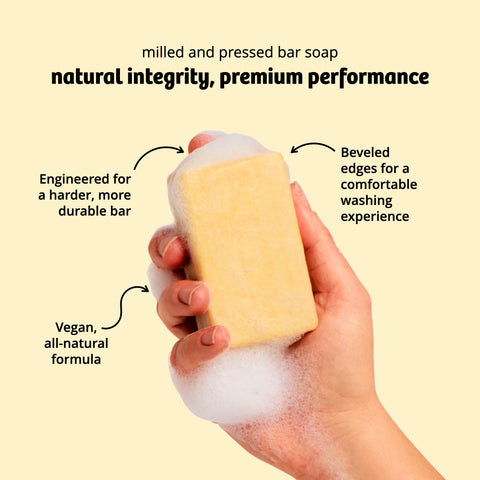 milled and pressed bar soap
natural integrity, premium performance

Engineered for a harder, more durable bar

Beveled edges for a comfortable washing experience

Vegan, all-natural formula